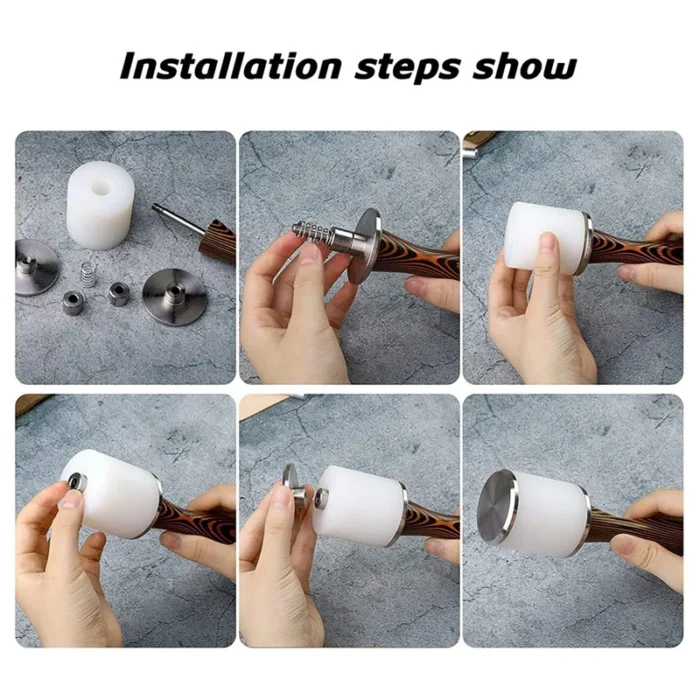 Installation steps show