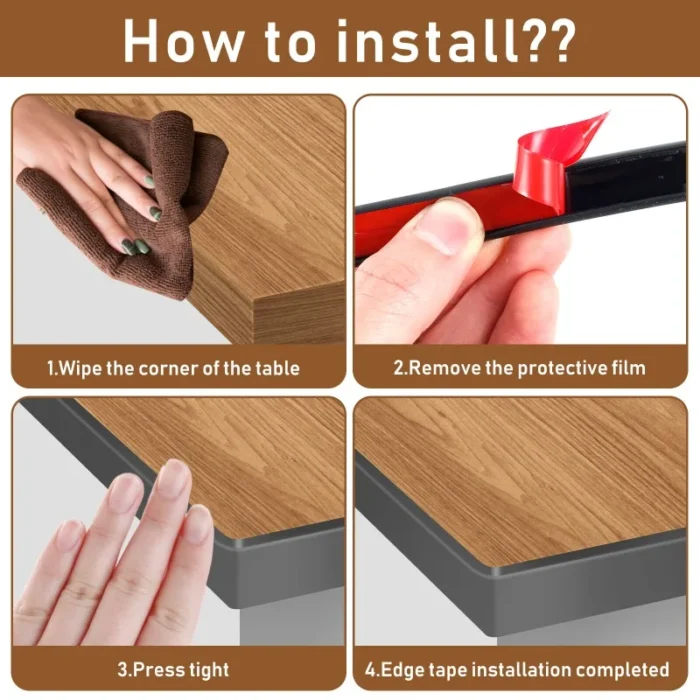 How to install??

1.Wipe the corner of the table

2.Remove the protective film

3.Press tight

4.Edge tape installation completed