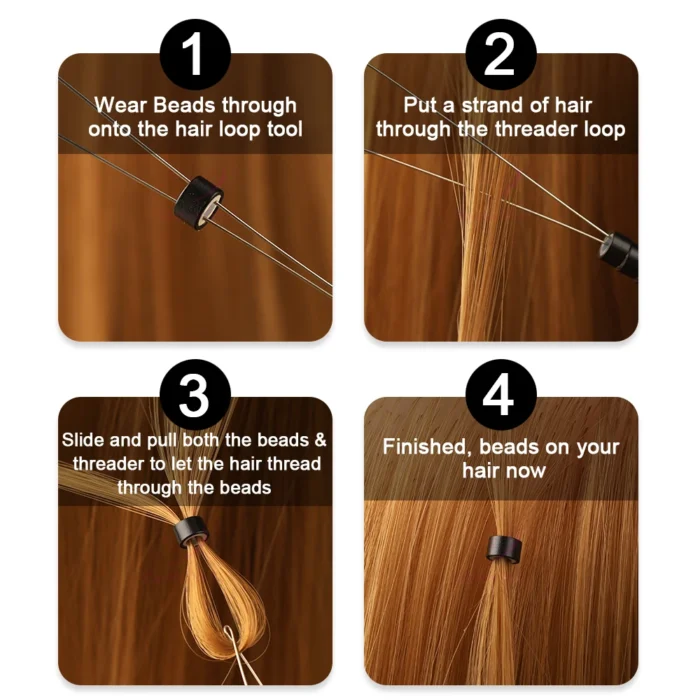 1
Wear Beads through onto the hair loop tool

2
Put a strand of hair through the threader loop

3
Slide and pull both the beads & threader to let the hair thread through the beads

4
Finished, beads on your hair now